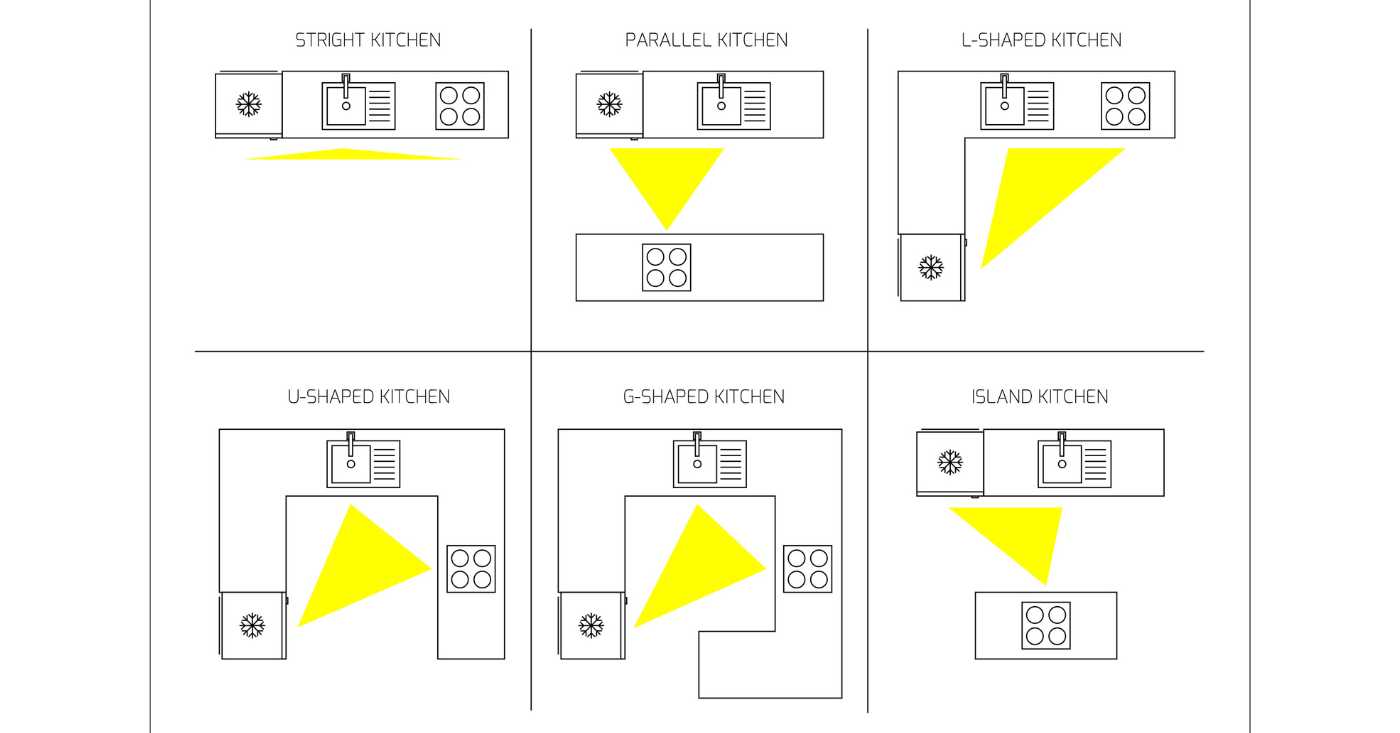 STRIGHT KITCHEN

PARALLEL KITCHEN

L-SHAPED KITCHEN

U-SHAPED KITCHEN

G-SHAPED KITCHEN

ISLAND KITCHEN